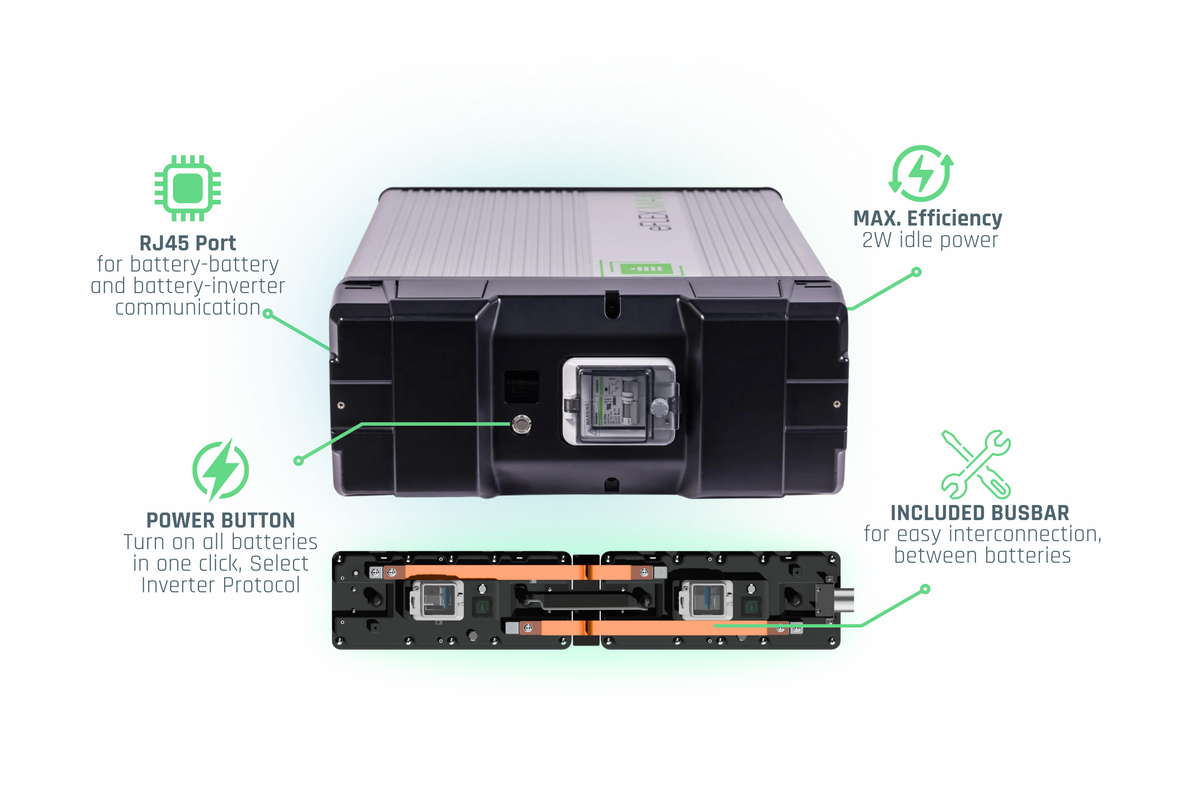 RJ45 Port
for battery-battery and battery-inverter communication

MAX. Efficiency
2W idle power

POWER BUTTON
Turn on all batteries in one click, Select Inverter Protocol

INCLUDED BUSBAR
for easy interconnection, between batteries